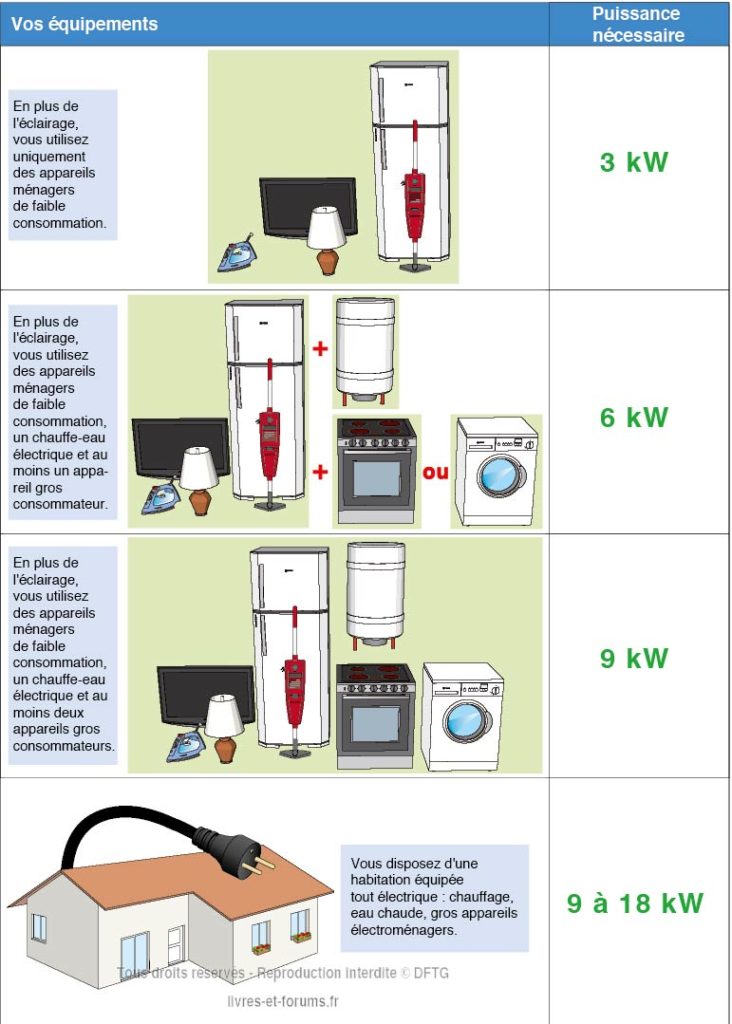 | Vos équipements | Puissance nécessaire |
|---|---|
| En plus de l'éclairage, vous utilisez uniquement des appareils ménagers de faible consommation. | 3 kW |
| En plus de l'éclairage, vous utilisez des appareils ménagers de faible consommation, un chauffe-eau électrique et au moins un appareil gros consommateur. + + ou | 6 kW |
| En plus de l'éclairage, vous utilisez des appareils ménagers de faible consommation, un chauffe-eau électrique et au moins deux appareils gros consommateurs. | 9 kW |
| Vous disposez d'une habitation équipée tout électrique : chauffage, eau chaude, gros appareils électroménagers. | 9 à 18 kW |

Tous droits réservés - Reproduction interdite © DFTG

livres-et-forums.fr