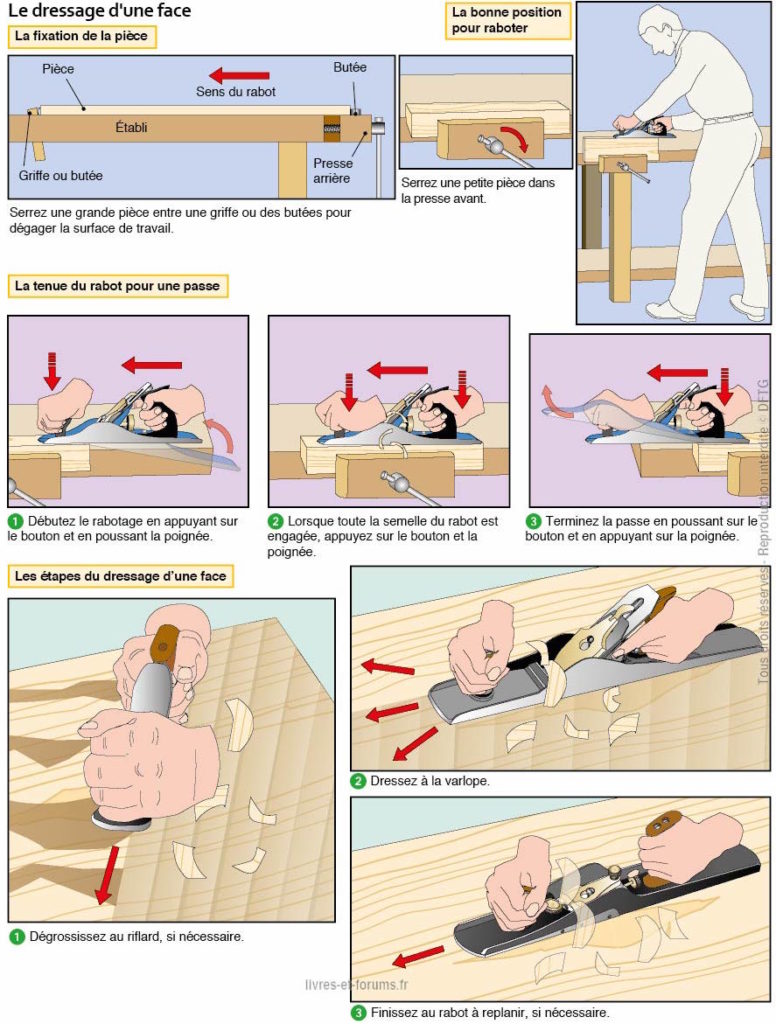 Le dressage d'une face

La fixation de la pièce

Pièce

Sens du rabot

Butée

Établi

Griffe ou butée

Presse arrière

Serrez une grande pièce entre une griffe ou des butées pour dégager la surface de travail.

Serrez une petite pièce dans la presse avant.

La bonne position pour raboter

La tenue du rabot pour une passe

1 Débutez le rabotage en appuyant sur le bouton et en poussant la poignée.

2 Lorsque toute la semelle du rabot est engagée, appuyez sur le bouton et la poignée.

3 Terminez la passe en poussant sur le bouton et en appuyant sur la poignée.

Tous droits réservés - Reproduction interdite - DFTG

Les étapes du dressage d'une face

1 Dégrossissez au riflard, si nécessaire.

2 Dressez à la varlope.

3 Finissez au rabot à replanir, si nécessaire.

livres-et-forums.fr